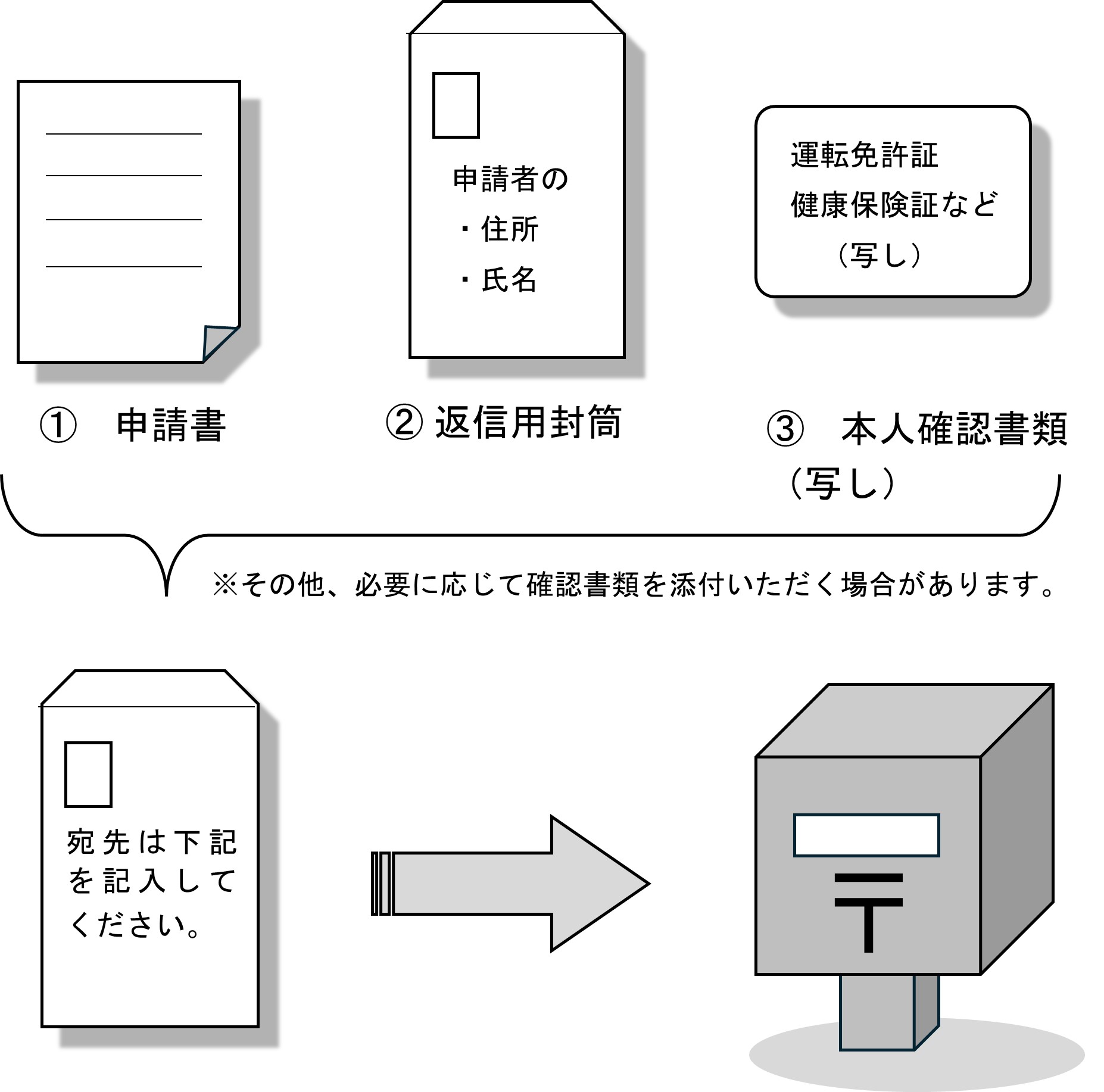 申請者の
・住所
・氏名

運転免許証
健康保険証など
（写し）

① 申請書

② 返信用封筒

③ 本人確認書類（写し）

※その他、必要に応じて確認書類を添付いただく場合があります。

宛先は下記を記入してください。

〒